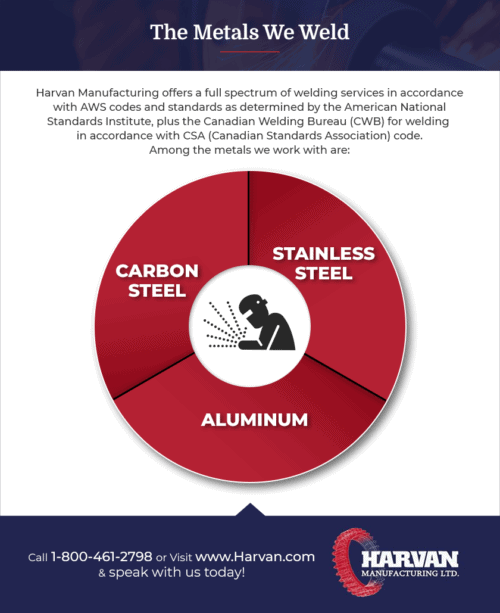 The Metals We Weld

Harvan Manufacturing offers a full spectrum of welding services in accordance with AWS codes and standards as determined by the American National Standards Institute, plus the Canadian Welding Bureau (CWB) for welding in accordance with CSA (Canadian Standards Association) code. Among the metals we work with are:

CARBON STEEL

STAINLESS STEEL

ALUMINUM

Call 1-800-461-2798 or Visit www.Harvan.com & speak with us today!

HARVAN MANUFACTURING LTD.