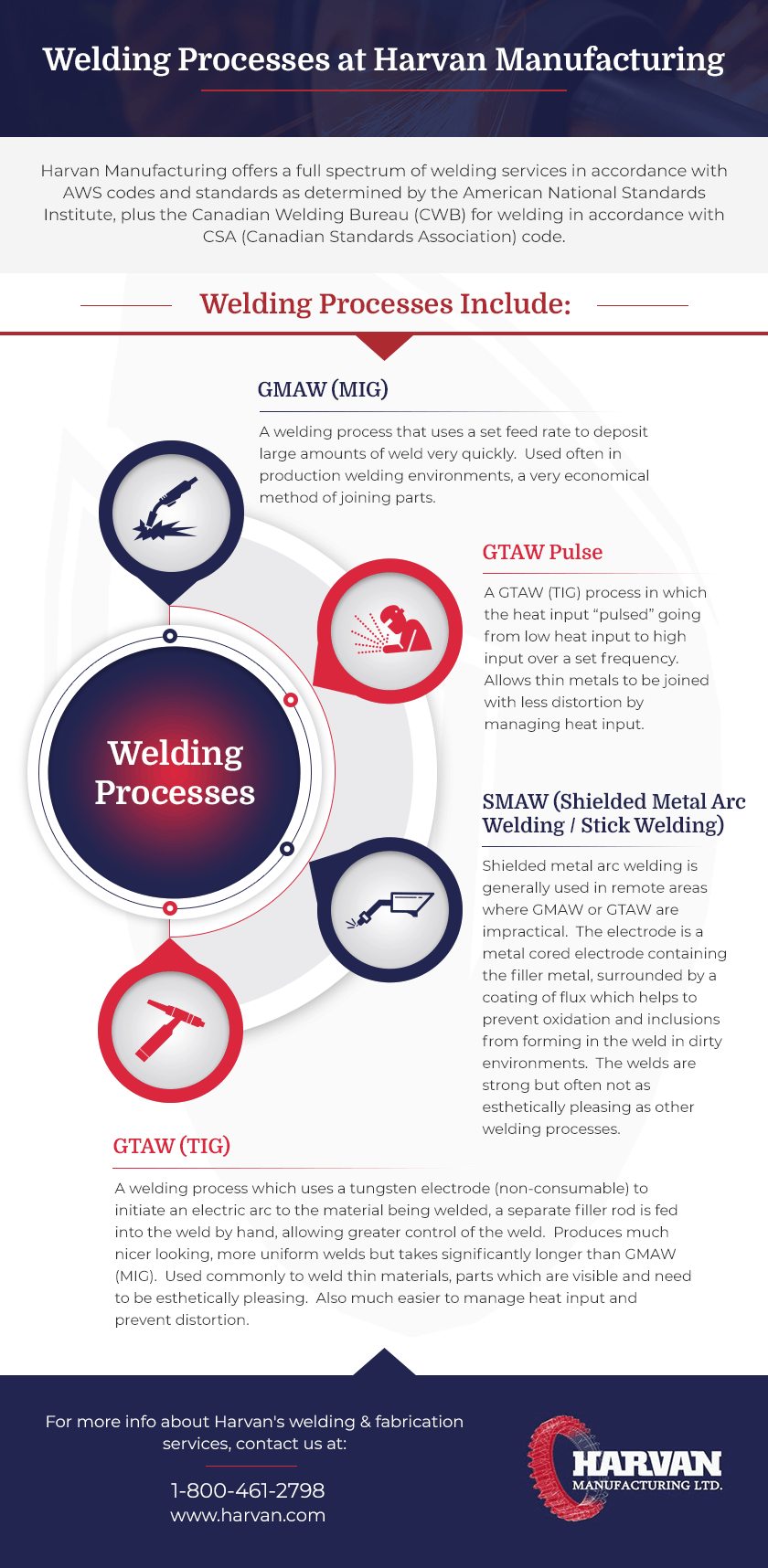 Welding Processes at Harvan Manufacturing

Harvan Manufacturing offers a full spectrum of welding services in accordance with AWS codes and standards as determined by the American National Standards Institute, plus the Canadian Welding Bureau (CWB) for welding in accordance with CSA (Canadian Standards Association) code.

Welding Processes Include:

GMAW (MIG)

A welding process that uses a set feed rate to deposit large amounts of weld very quickly. Used often in production welding environments, a very economical method of joining parts.

GTAW Pulse

A GTAW (TIG) process in which the heat input "pulsed" going from low heat input to high input over a set frequency. Allows thin metals to be joined with less distortion by managing heat input.

Welding Processes

SMAW (Shielded Metal Arc Welding / Stick Welding)

Shielded metal arc welding is generally used in remote areas where GMAW or GTAW are impractical. The electrode is a metal cored electrode containing the filler metal, surrounded by a coating of flux which helps to prevent oxidation and inclusions from forming in the weld in dirty environments. The welds are strong but often not as esthetically pleasing as other welding processes.

GTAW (TIG)

A welding process which uses a tungsten electrode (non-consumable) to initiate an electric arc to the material being welded, a separate filler rod is fed into the weld by hand, allowing greater control of the weld. Produces much nicer looking, more uniform welds but takes significantly longer than GMAW (MIG). Used commonly to weld thin materials, parts which are visible and need to be esthetically pleasing. Also much easier to manage heat input and prevent distortion.

For more info about Harvan's welding & fabrication services, contact us at:

1-800-461-2798
www.harvan.com

HARVAN
MANUFACTURING LTD.